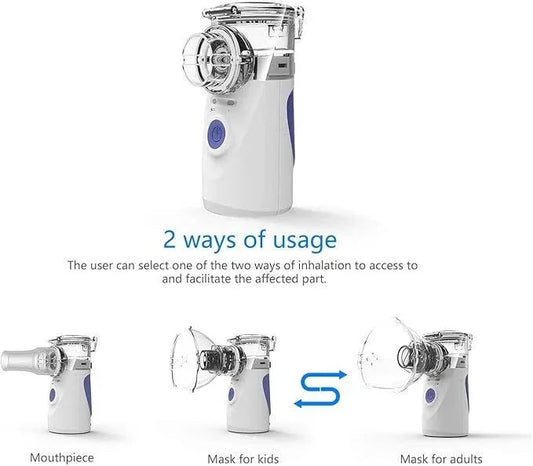 2 ways of usage

The user can select one of the two ways of inhalation to access to and facilitate the affected part.

Mouthpiece

Mask for kids

Mask for adults